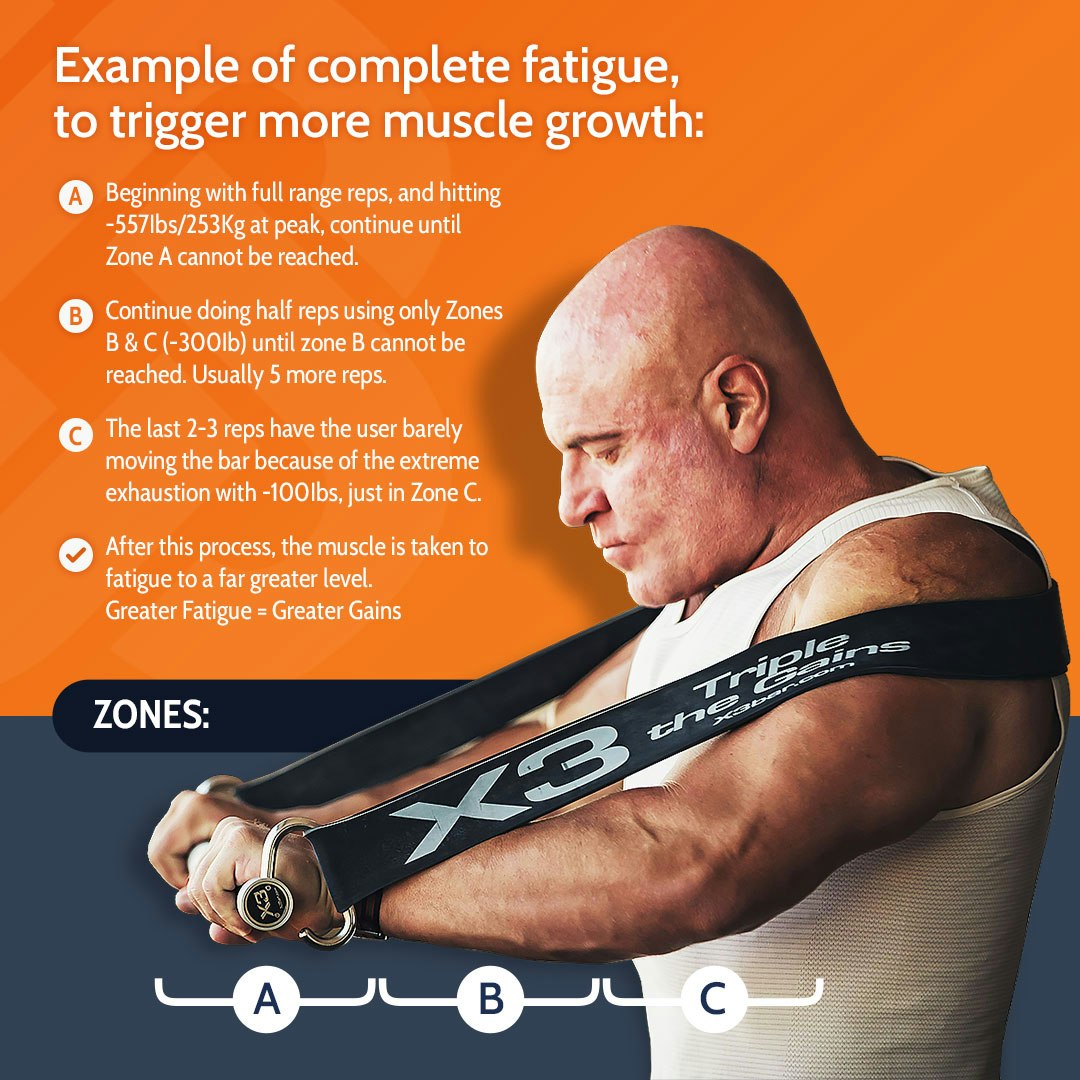 Example of complete fatigue, to trigger more muscle growth:

A Beginning with full range reps, and hitting -557lbs/253Kg at peak, continue until Zone A cannot be reached.

B Continue doing half reps using only Zones B & C (-300lb) until zone B cannot be reached. Usually 5 more reps.

C The last 2-3 reps have the user barely moving the bar because of the extreme exhaustion with -100lbs, just in Zone C.

After this process, the muscle is taken to fatigue to a far greater level.
Greater Fatigue = Greater Gains

ZONES:

X3 Triple the Gains X3bar.com

X3

A B C